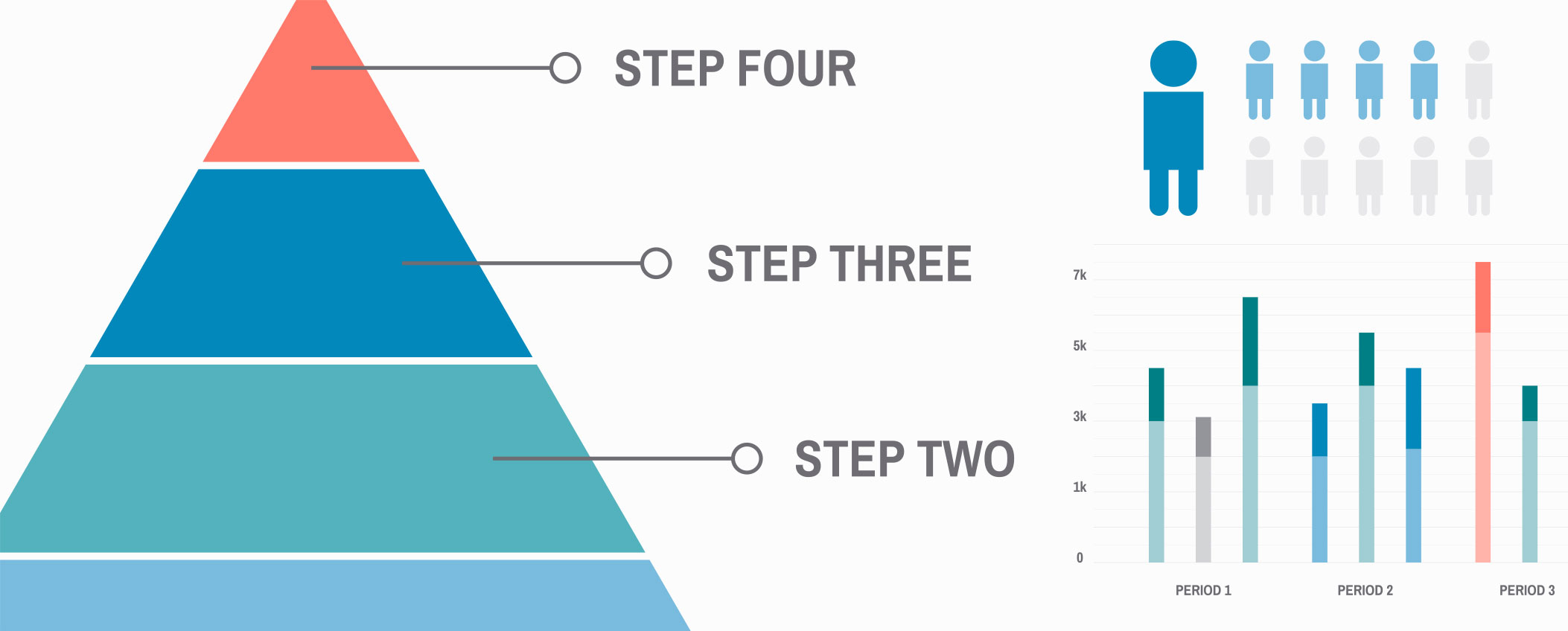 STEP FOUR

STEP THREE

STEP TWO

7k
5k
3k
1k
0

PERIOD 1
PERIOD 2
PERIOD 3